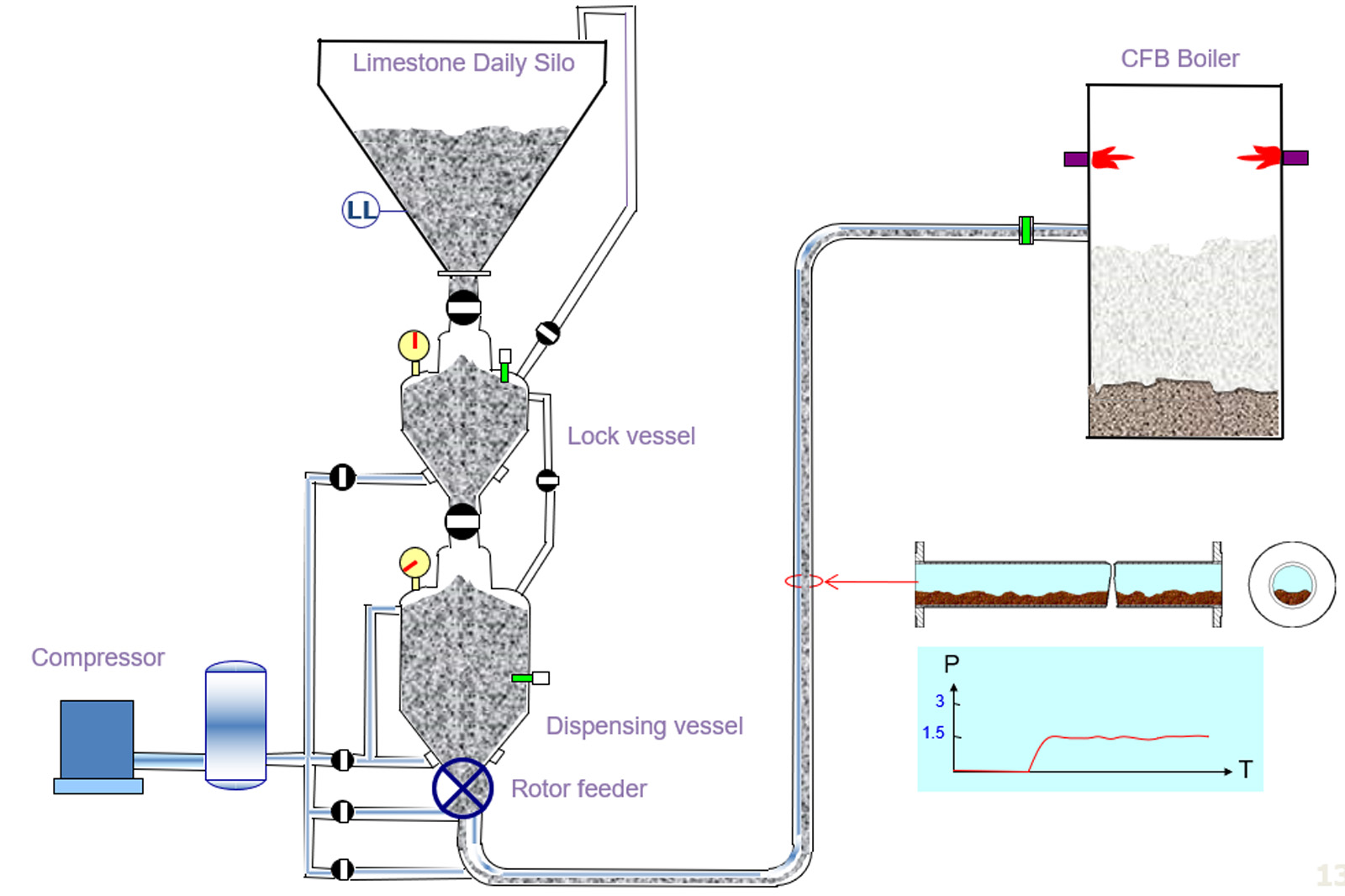 Limestone Daily Silo

CFB Boiler

LL

Lock vessel

Compressor

Dispensing vessel

Rotor feeder

P

3

1.5

T

13