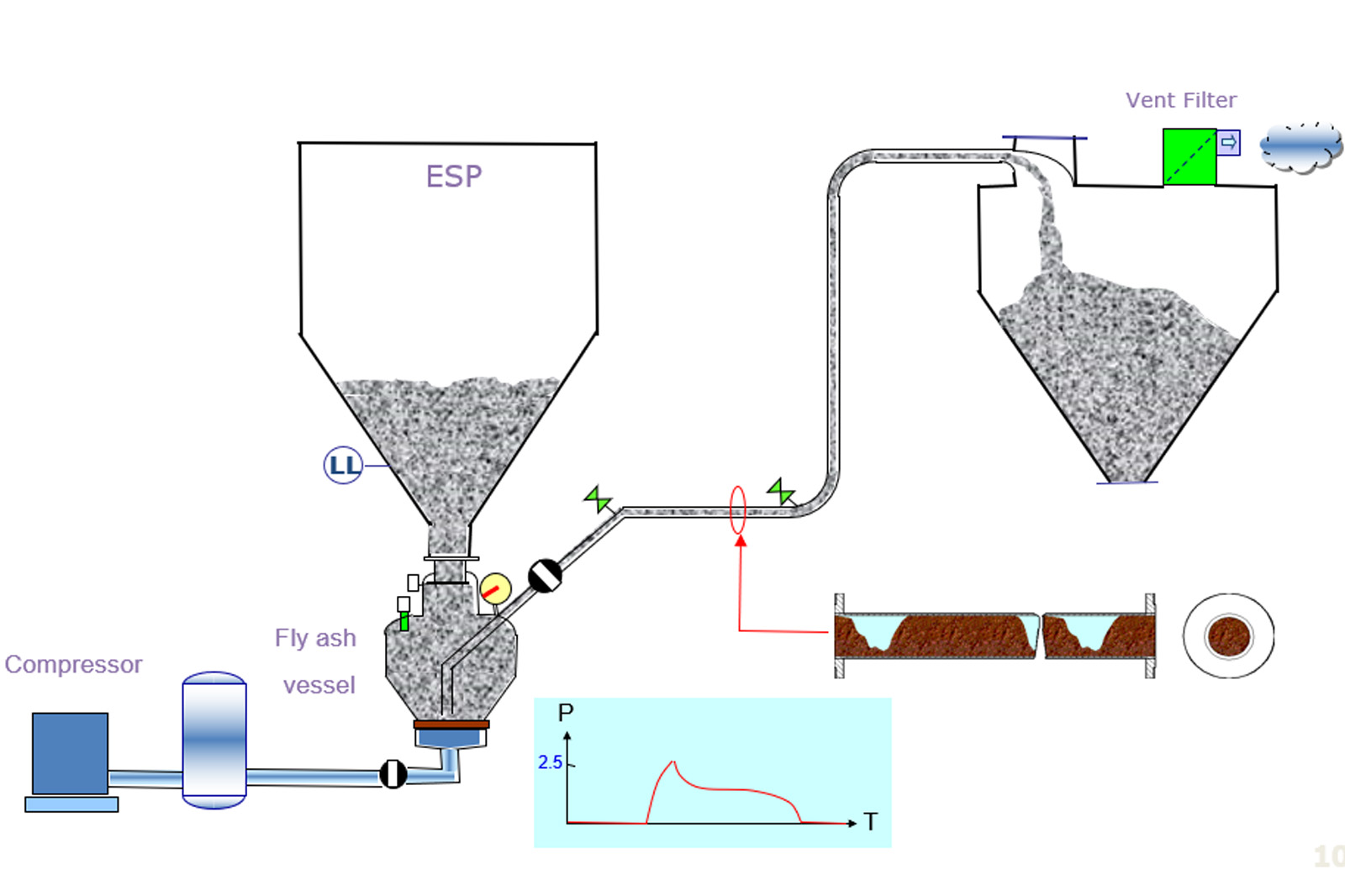 Vent Filter

ESP

LL

Fly ash

vessel

Compressor

P

2.5

T

10